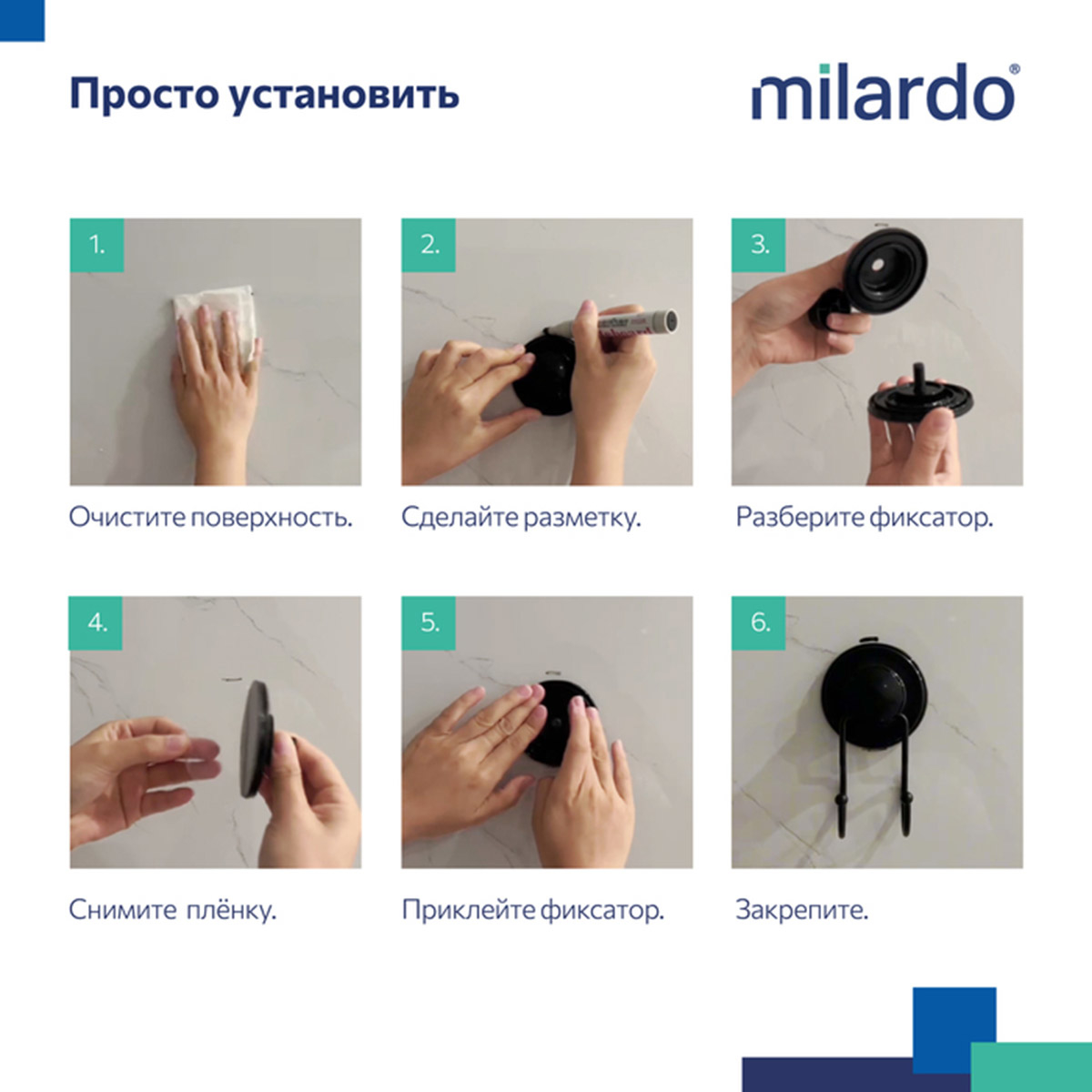 Просто установить

milardo®

1.

Очистите поверхность.

2.

Сделайте разметку.

3.

Разберите фиксатор.

4.

Снимите плёнку.

5.

Приклейте фиксатор.

6.

Закрепите.